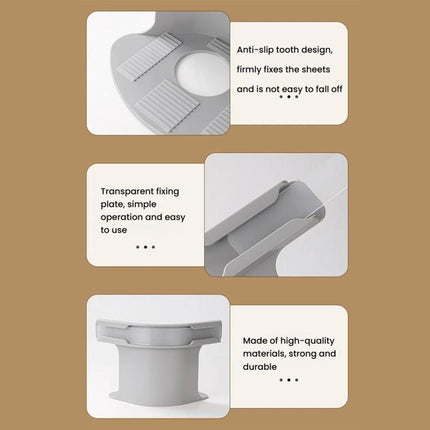 Anti-slip tooth design, firmly fixes the sheets and is not easy to fall off

• • •

Transparent fixing plate, simple operation and easy to use

• • •

Made of high-quality materials, strong and durable

• • •