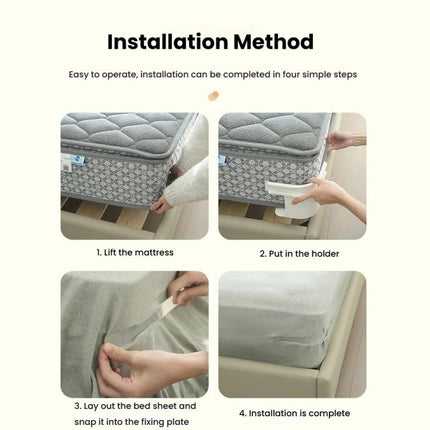 Installation Method

Easy to operate, installation can be completed in four simple steps

1. Lift the mattress

2. Put in the holder

3. Lay out the bed sheet and snap it into the fixing plate

4. Installation is complete