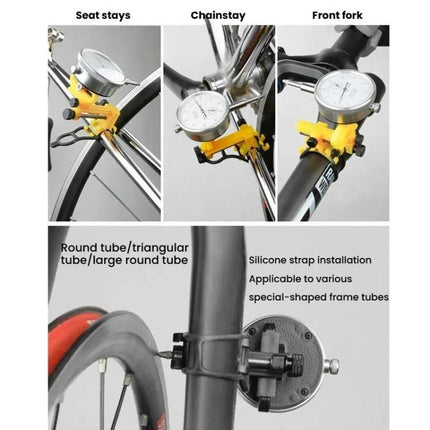 Seat stays

Chainstay

Front fork

Round tube/triangular tube/large round tube

Silicone strap installation
Applicable to various special-shaped frame tubes