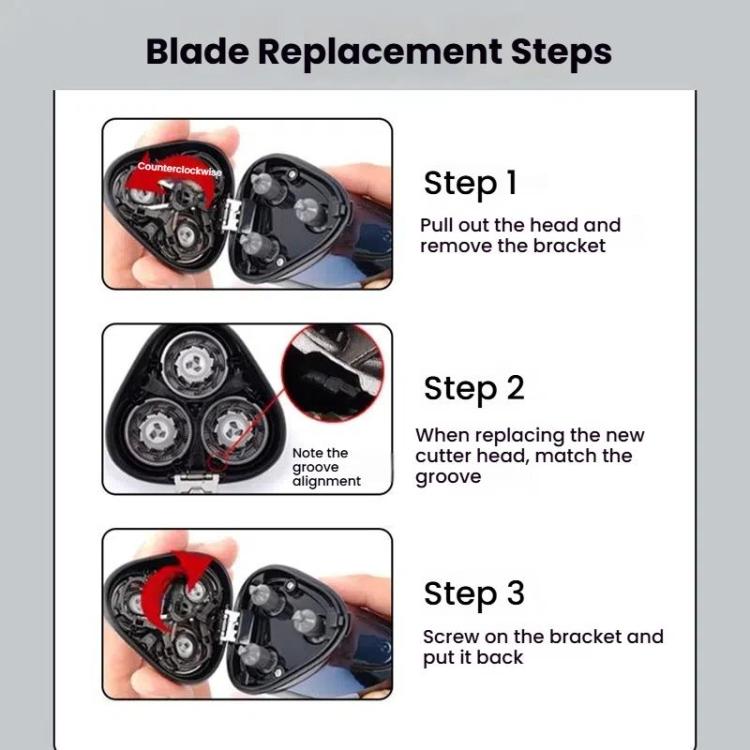 Blade Replacement Steps

Counterclockwise

Step 1

Pull out the head and remove the bracket

Note the groove alignment

Step 2

When replacing the new cutter head, match the groove

Step 3

Screw on the bracket and put it back