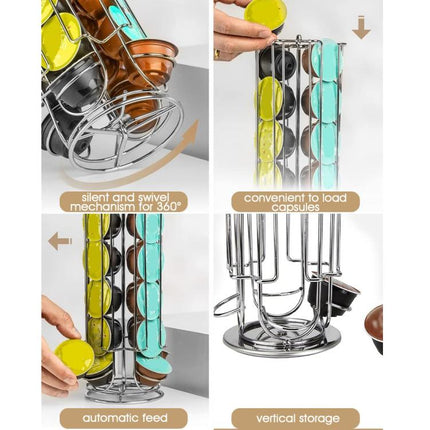 silent and swivel mechanism for 360°

convenient to load capsules

automatic feed

vertical storage