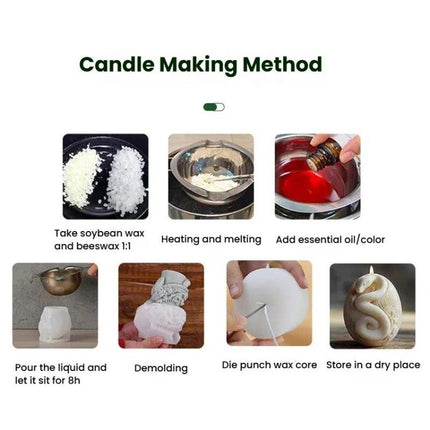 Candle Making Method

Take soybean wax and beeswax 1:1

Heating and melting

Add essential oil/color

Pour the liquid and let it sit for 8h

Demolding

Die punch wax core

Store in a dry place