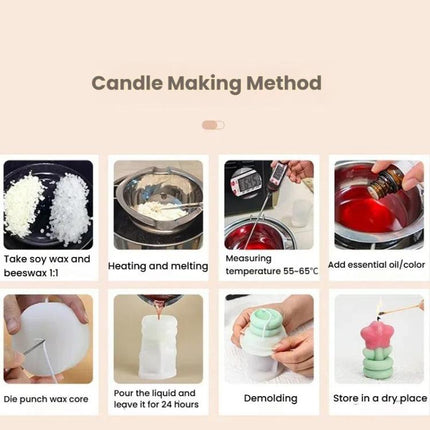 Candle Making Method

Take soy wax and beeswax 1:1

Heating and melting

Measuring temperature 55~65°C

Add essential oil/color

Die punch wax core

Pour the liquid and leave it for 24 hours

Demolding

Store in a dry place