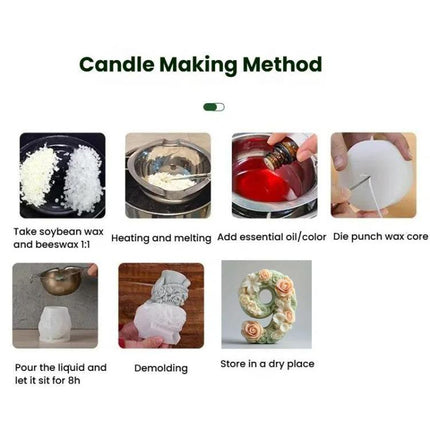 Candle Making Method

Take soybean wax and beeswax 1:1

Heating and melting

Add essential oil/color

Die punch wax core

Pour the liquid and let it sit for 8h

Demolding

Store in a dry place