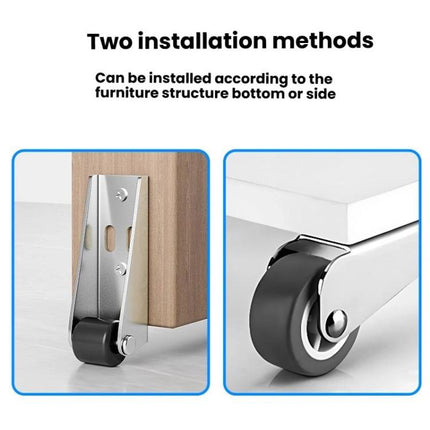 Two installation methods

Can be installed according to the furniture structure bottom or side