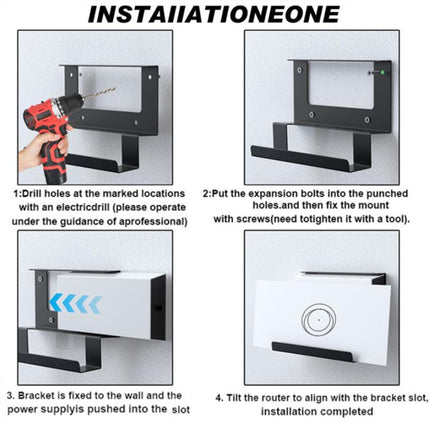 INSTAIIATIONEONE

1:Drill holes at the marked locations with an electricdrill (please operate under the guidance of aprofessional)

2:Put the expansion bolts into the punched holes.and then fix the mount with screws(need totighten it with a tool).

3. Bracket is fixed to the wall and the power supplyis pushed into the slot

4. Tilt the router to align with the bracket slot, installation completed