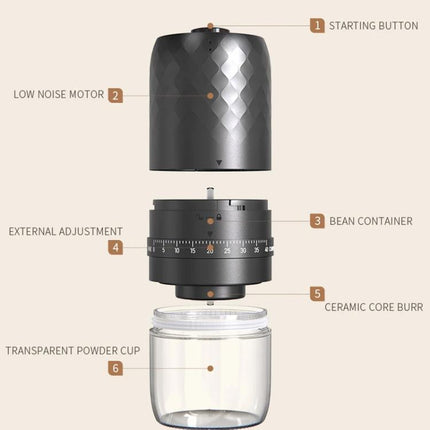 1 STARTING BUTTON

LOW NOISE MOTOR 2

3 BEAN CONTAINER

EXTERNAL ADJUSTMENT

4

0 5 10 15 20 25 30 35 40

5

CERAMIC CORE BURR

TRANSPARENT POWDER CUP

6