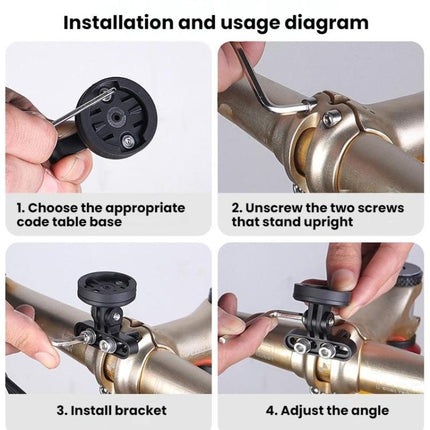 Installation and usage diagram

1. Choose the appropriate code table base

2. Unscrew the two screws that stand upright

3. Install bracket

4. Adjust the angle