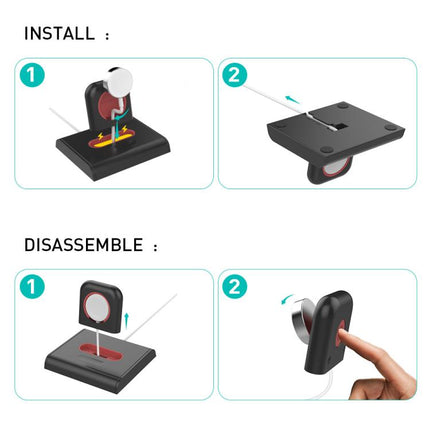 INSTALL ：

1

2

DISASSEMBLE ：

1

2