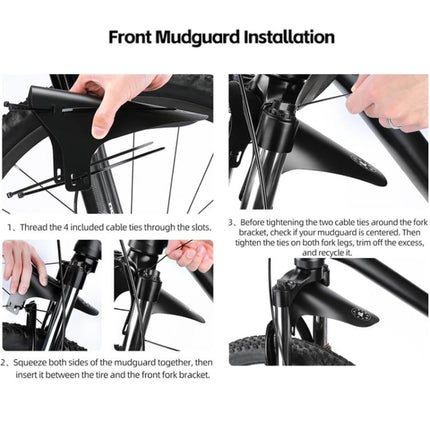 Front Mudguard Installation

1、Thread the 4 included cable ties through the slots.

2、Squeeze both sides of the mudguard together, then insert it between the tire and the front fork bracket.

3、Before tightening the two cable ties around the fork bracket, check if your mudguard is centered. Then tighten the ties on both fork legs, trim off the excess, and recycle it.