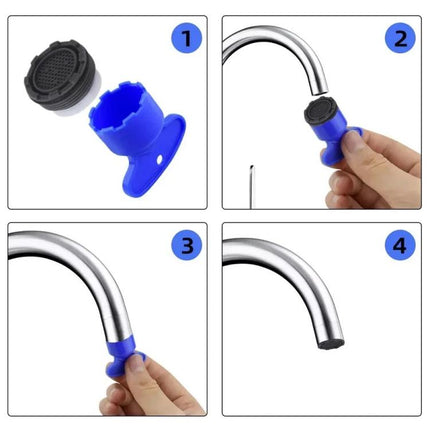 1

2

3

4