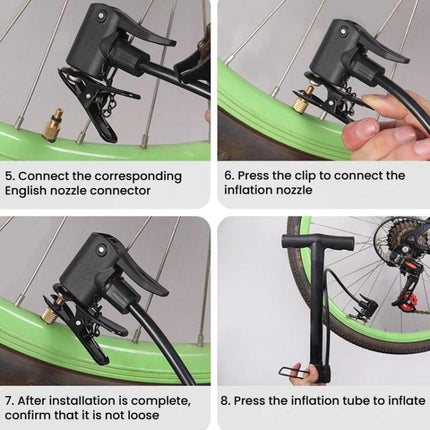 5. Connect the corresponding English nozzle connector

6. Press the clip to connect the inflation nozzle

7. After installation is complete, confirm that it is not loose

8. Press the inflation tube to inflate