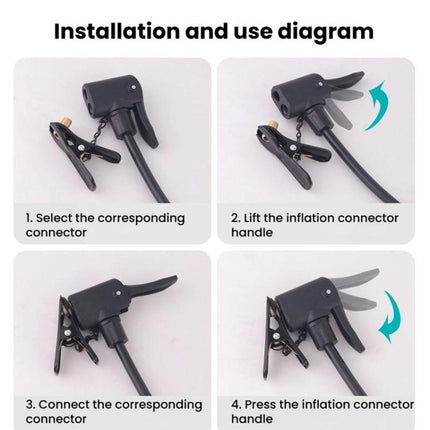 Installation and use diagram

1. Select the corresponding connector

2. Lift the inflation connector handle

3. Connect the corresponding connector

4. Press the inflation connector handle