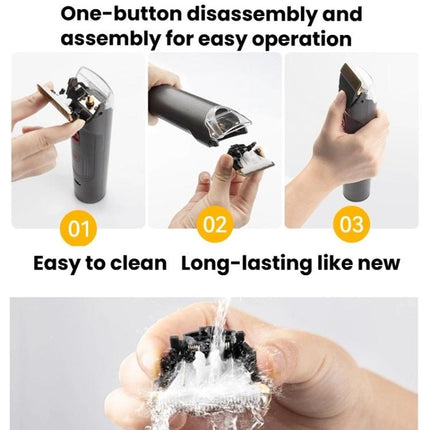 One-button disassembly and assembly for easy operation

01

02

03

Easy to clean Long-lasting like new