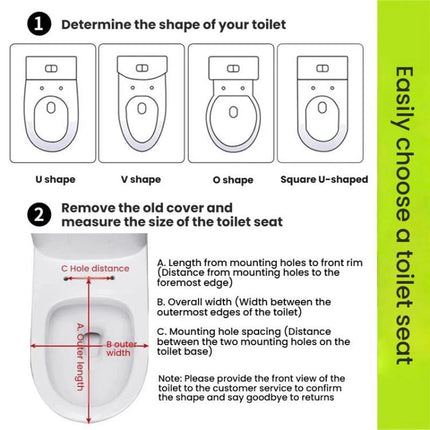 1 Determine the shape of your toilet

U shape

V shape

O shape

Square U-shaped

2 Remove the old cover and measure the size of the toilet seat

C Hole distance

A. Outer length

B outer width

A. Length from mounting holes to front rim (Distance from mounting holes to the foremost edge)

B. Overall width (Width between the outermost edges of the toilet)

C. Mounting hole spacing (Distance between the two mounting holes on the toilet base)

Note: Please provide the front view of the toilet to the customer service to confirm the shape and say goodbye to returns

Easily choose a toilet seat