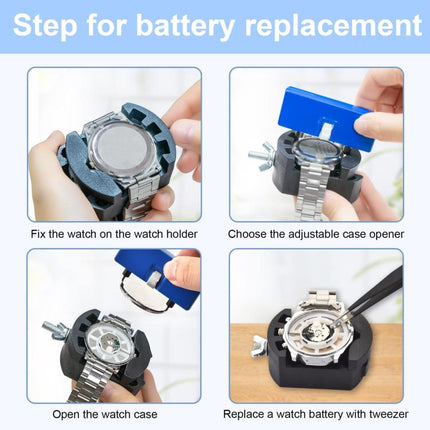 Step for battery replacement

Fix the watch on the watch holder

Choose the adjustable case opener

Open the watch case

Replace a watch battery with tweezer