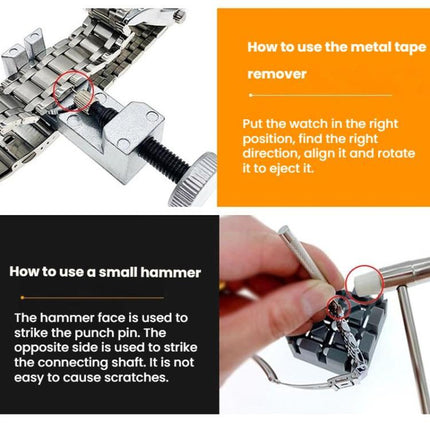 How to use the metal tape remover

Put the watch in the right position, find the right direction, align it and rotate it to eject it.

How to use a small hammer

The hammer face is used to strike the punch pin. The opposite side is used to strike the connecting shaft. It is not easy to cause scratches.