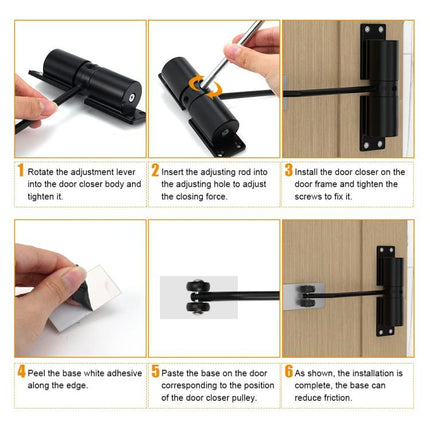 1 Rotate the adjustment lever into the door closer body and tighten it.

2 Insert the adjusting rod into the adjusting hole to adjust the closing force.

3 Install the door closer on the door frame and tighten the screws to fix it.

4 Peel the base white adhesive along the edge.

5 Paste the base on the door corresponding to the position of the door closer pulley.

6 As shown, the installation is complete, the base can reduce friction.