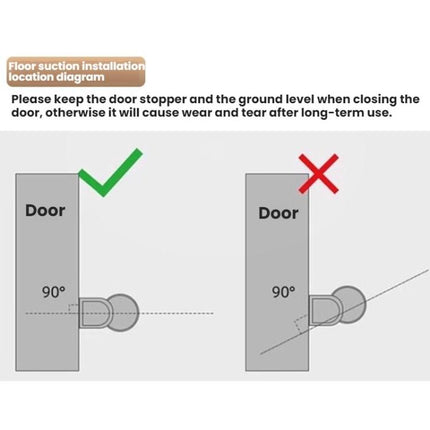 Floor suction installation location diagram

Please keep the door stopper and the ground level when closing the door, otherwise it will cause wear and tear after long-term use.

Door

90°

Door

90°