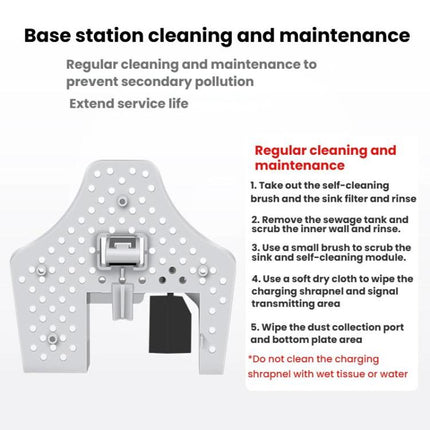 Base station cleaning and maintenance

Regular cleaning and maintenance to prevent secondary pollution

Extend service life

Regular cleaning and maintenance

1. Take out the self-cleaning brush and the sink filter and rinse

2. Remove the sewage tank and scrub the inner wall and rinse.

3. Use a small brush to scrub the sink and self-cleaning module.

4. Use a soft dry cloth to wipe the charging shrapnel and signal transmitting area

5. Wipe the dust collection port and bottom plate area

*Do not clean the charging shrapnel with wet tissue or water