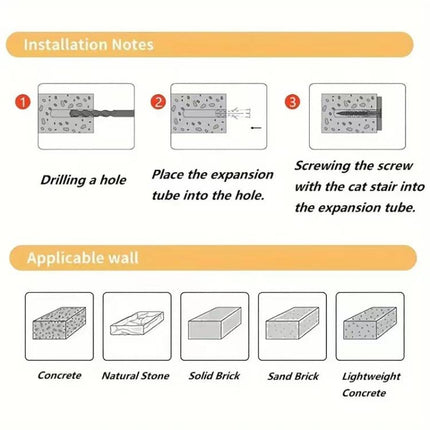 Installation Notes

1

Drilling a hole

2

Place the expansion tube into the hole.

3

Screwing the screw with the cat stair into the expansion tube.

Applicable wall

Concrete

Natural Stone

Solid Brick

Sand Brick

Lightweight Concrete