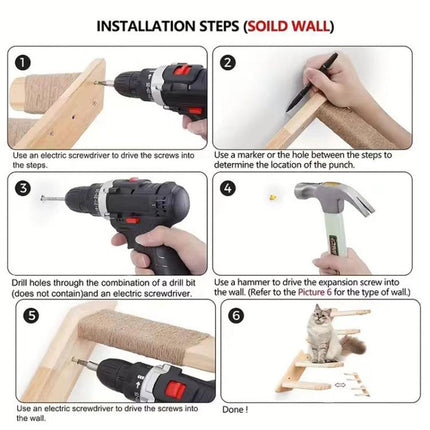 INSTALLATION STEPS (SOILD WALL)

1

Use an electric screwdriver to drive the screws into the steps.

2

Use a marker or the hole between the steps to determine the location of the punch.

3

Drill holes through the combination of a drill bit (does not contain)and an electric screwdriver.

4

Use a hammer to drive the expansion screw into the wall. (Refer to the Picture 6 for the type of wall.)

5

Use an electric screwdriver to drive the screws into the wall.

6

Done !