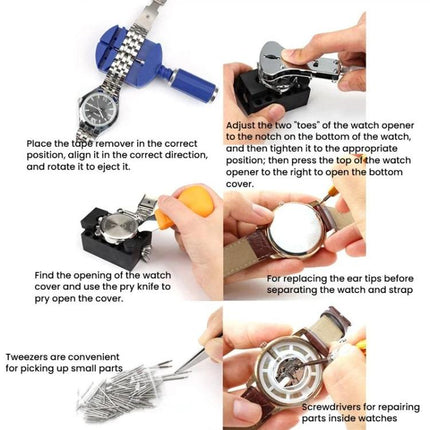 Place the tape remover in the correct position, align it in the correct direction, and rotate it to eject it.

Adjust the two "toes" of the watch opener to the notch on the bottom of the watch, and then tighten it to the appropriate position; then press the top of the watch opener to the right to open the bottom cover.

Find the opening of the watch cover and use the pry knife to pry open the cover.

For replacing the ear tips before separating the watch and strap

Tweezers are convenient for picking up small parts

Screwdrivers for repairing parts inside watches