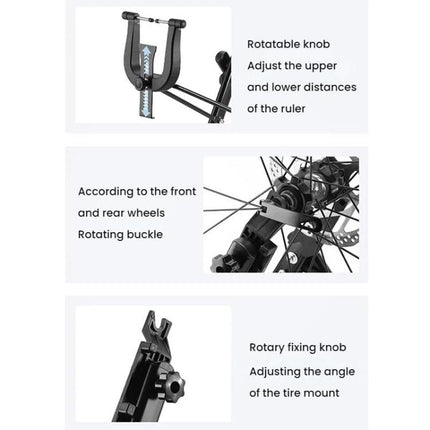 Rotatable knob
Adjust the upper and lower distances of the ruler

According to the front and rear wheels
Rotating buckle

Rotary fixing knob
Adjusting the angle of the tire mount