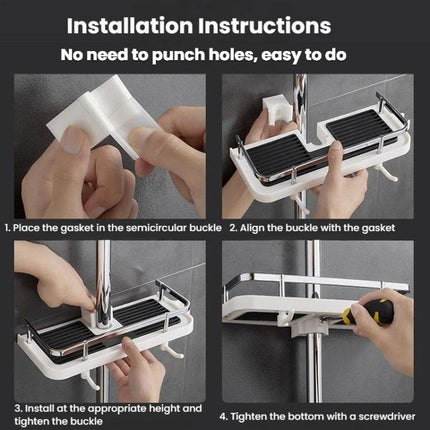 Installation Instructions

No need to punch holes, easy to do

1. Place the gasket in the semicircular buckle

2. Align the buckle with the gasket

3. Install at the appropriate height and tighten the buckle

4. Tighten the bottom with a screwdriver