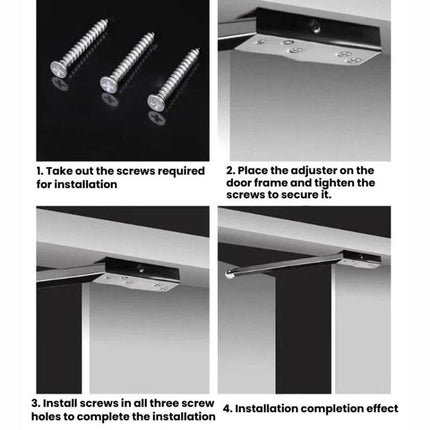 1. Take out the screws required for installation

2. Place the adjuster on the door frame and tighten the screws to secure it.

3. Install screws in all three screw holes to complete the installation

4. Installation completion effect