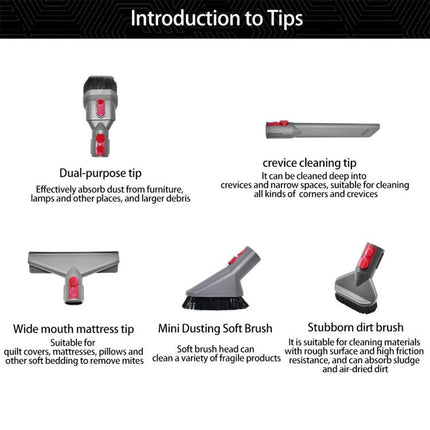 Introduction to Tips

Dual-purpose tip
Effectively absorb dust from furniture, lamps and other places, and larger debris

crevice cleaning tip
It can be cleaned deep into crevices and narrow spaces, suitable for cleaning all kinds of corners and crevices

Wide mouth mattress tip
Suitable for quilt covers, mattresses, pillows and other soft bedding to remove mites

Mini Dusting Soft Brush
Soft brush head can clean a variety of fragile products

Stubborn dirt brush
It is suitable for cleaning materials with rough surface and high friction resistance, and can absorb sludge and air-dried dirt