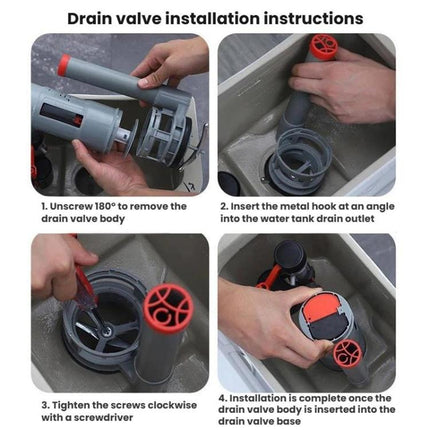 Drain valve installation instructions

1. Unscrew 180° to remove the drain valve body

2. Insert the metal hook at an angle into the water tank drain outlet

3. Tighten the screws clockwise with a screwdriver

4. Installation is complete once the drain valve body is inserted into the drain valve base