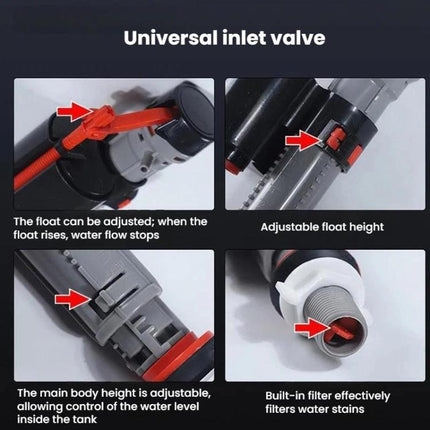 Universal inlet valve

The float can be adjusted; when the float rises, water flow stops

Adjustable float height

The main body height is adjustable, allowing control of the water level inside the tank

Built-in filter effectively filters water stains