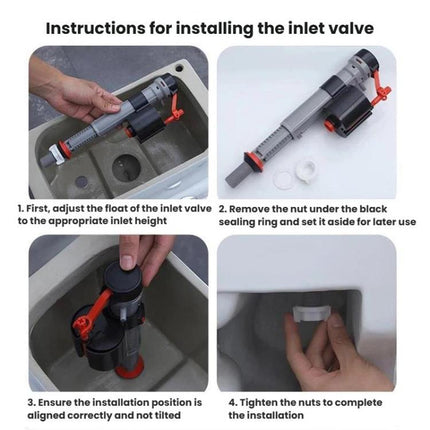 Instructions for installing the inlet valve

1. First, adjust the float of the inlet valve to the appropriate inlet height

2. Remove the nut under the black sealing ring and set it aside for later use

3. Ensure the installation position is aligned correctly and not tilted

4. Tighten the nuts to complete the installation