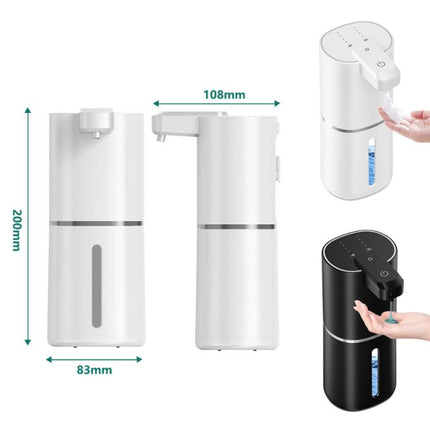 108mm

200mm

83mm