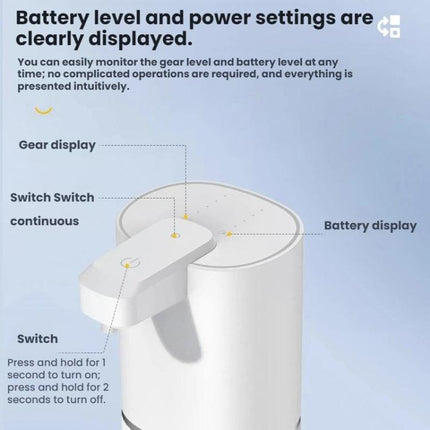 Battery level and power settings are clearly displayed.

You can easily monitor the gear level and battery level at any time; no complicated operations are required, and everything is presented intuitively.

Gear display

Switch Switch

continuous

Battery display

Switch

Press and hold for 1 second to turn on; press and hold for 2 seconds to turn off.