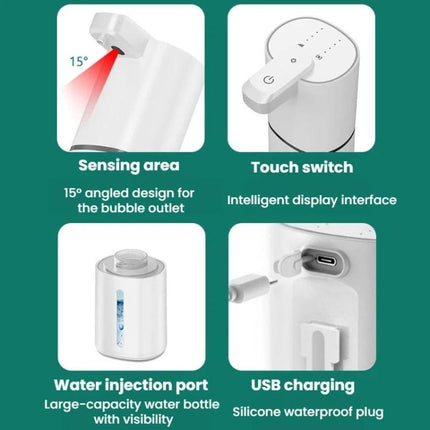 15°

Sensing area

15° angled design for the bubble outlet

Touch switch

Intelligent display interface

Water injection port

Large-capacity water bottle with visibility

USB charging

Silicone waterproof plug