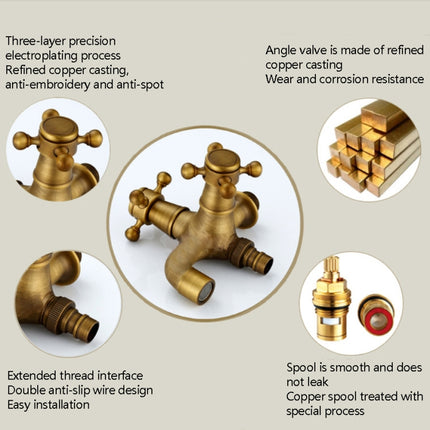 Three-layer precision electroplating process
Refined copper casting, anti-embroidery and anti-spot

Angle valve is made of refined copper casting
Wear and corrosion resistance

Extended thread interface
Double anti-slip wire design
Easy installation

Spool is smooth and does not leak
Copper spool treated with special process