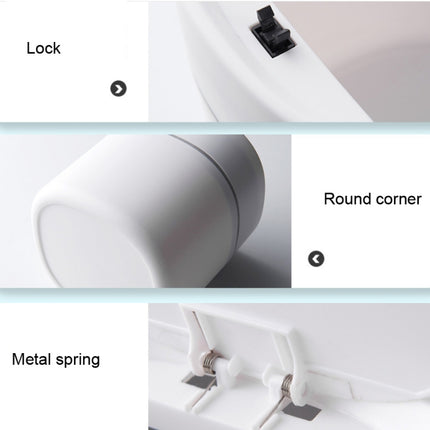 Lock

Round corner

Metal spring