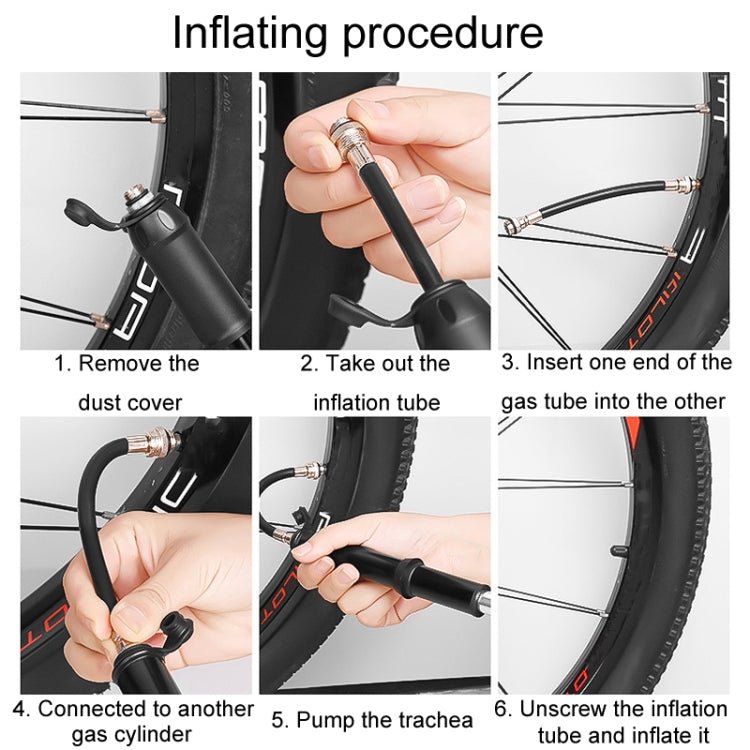 Inflating procedure

1. Remove the dust cover

2. Take out the inflation tube

3. Insert one end of the gas tube into the other

4. Connected to another gas cylinder

5. Pump the trachea

6. Unscrew the inflation tube and inflate it