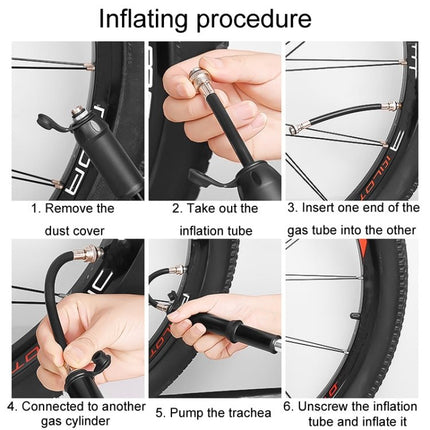 Inflating procedure

1. Remove the dust cover

2. Take out the inflation tube

3. Insert one end of the gas tube into the other

4. Connected to another gas cylinder

5. Pump the trachea

6. Unscrew the inflation tube and inflate it