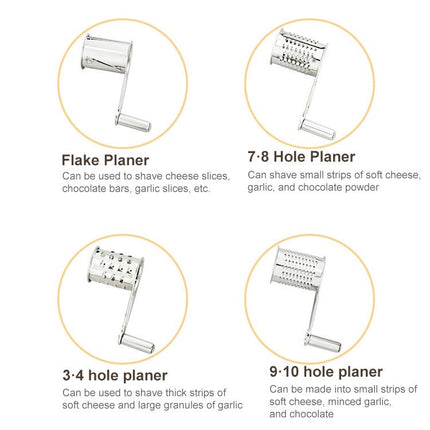 Flake Planer
Can be used to shave cheese slices, chocolate bars, garlic slices, etc.

7·8 Hole Planer
Can shave small strips of soft cheese, garlic, and chocolate powder

3·4 hole planer
Can be used to shave thick strips of soft cheese and large granules of garlic

9·10 hole planer
Can be made into small strips of soft cheese, minced garlic, and chocolate