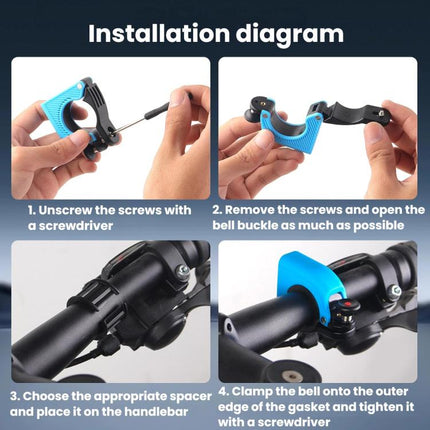 Installation diagram

1. Unscrew the screws with a screwdriver

2. Remove the screws and open the bell buckle as much as possible

3. Choose the appropriate spacer and place it on the handlebar

4. Clamp the bell onto the outer edge of the gasket and tighten it with a screwdriver