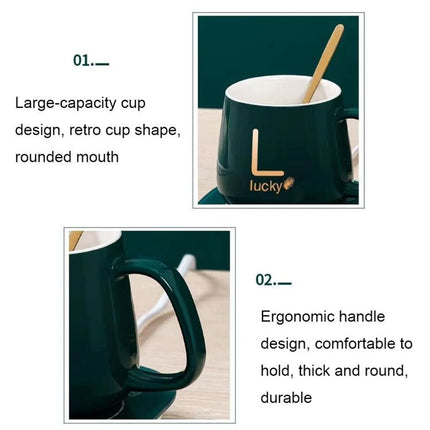 01.—

Large-capacity cup design, retro cup shape, rounded mouth

L

lucky

02.—

Ergonomic handle design, comfortable to hold, thick and round, durable