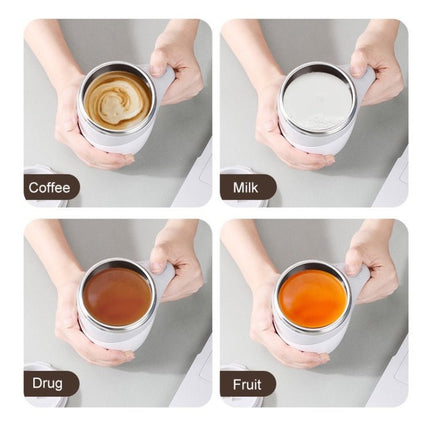 Coffee

Milk

Drug

Fruit