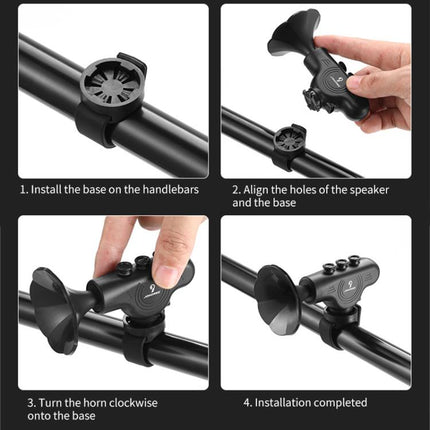 1. Install the base on the handlebars

2. Align the holes of the speaker and the base

3. Turn the horn clockwise onto the base

4. Installation completed