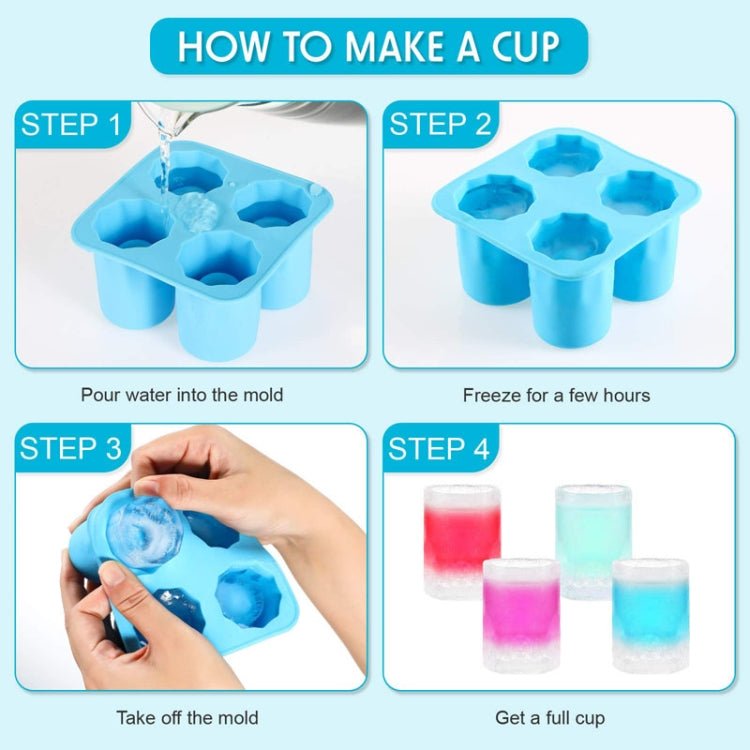 HOW TO MAKE A CUP

STEP 1

Pour water into the mold

STEP 2

Freeze for a few hours

STEP 3

Take off the mold

STEP 4

Get a full cup