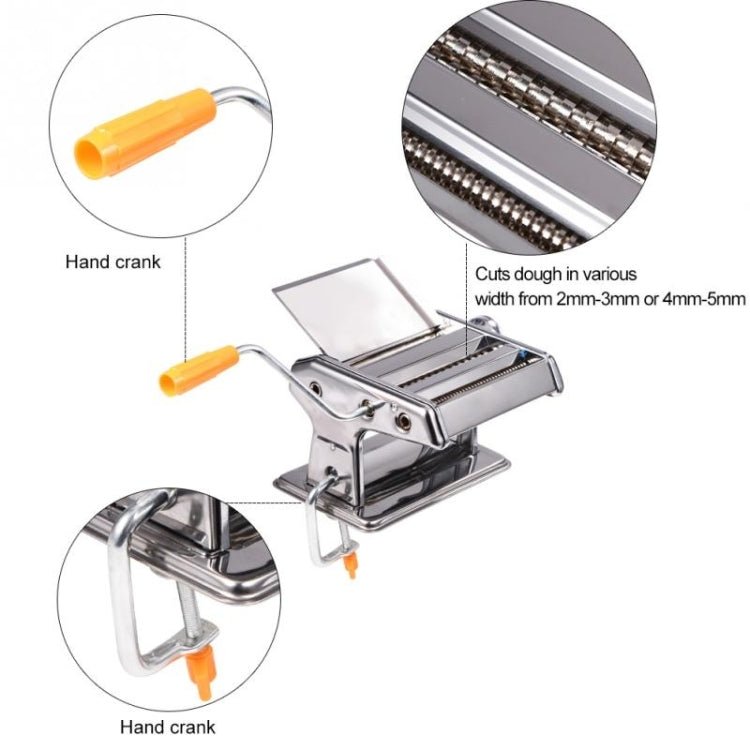 Hand crank

Cuts dough in various width from 2mm-3mm or 4mm-5mm

Hand crank