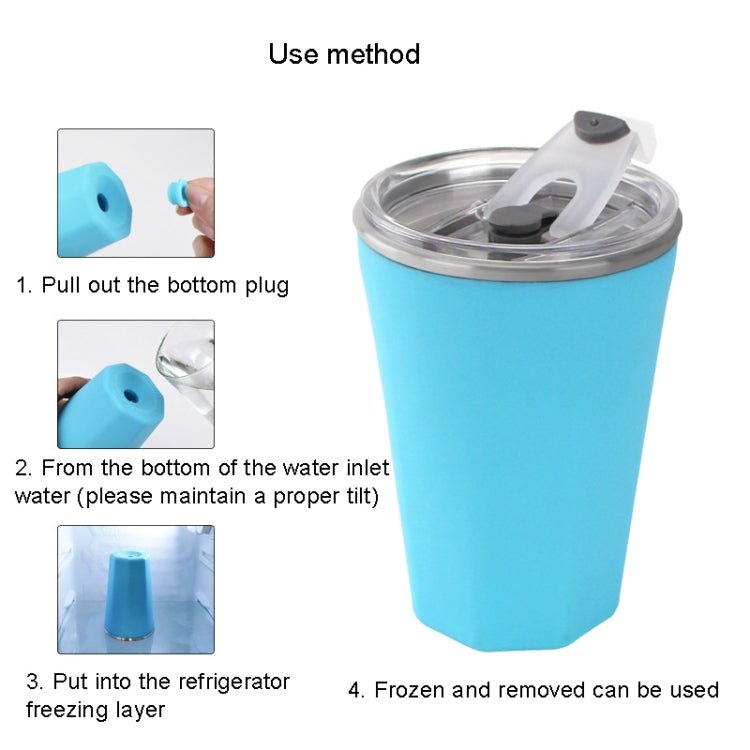 Use method

1. Pull out the bottom plug

2. From the bottom of the water inlet water (please maintain a proper tilt)

3. Put into the refrigerator freezing layer

4. Frozen and removed can be used