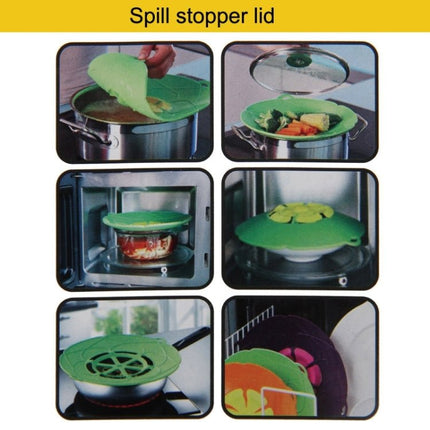 Spill stopper lid